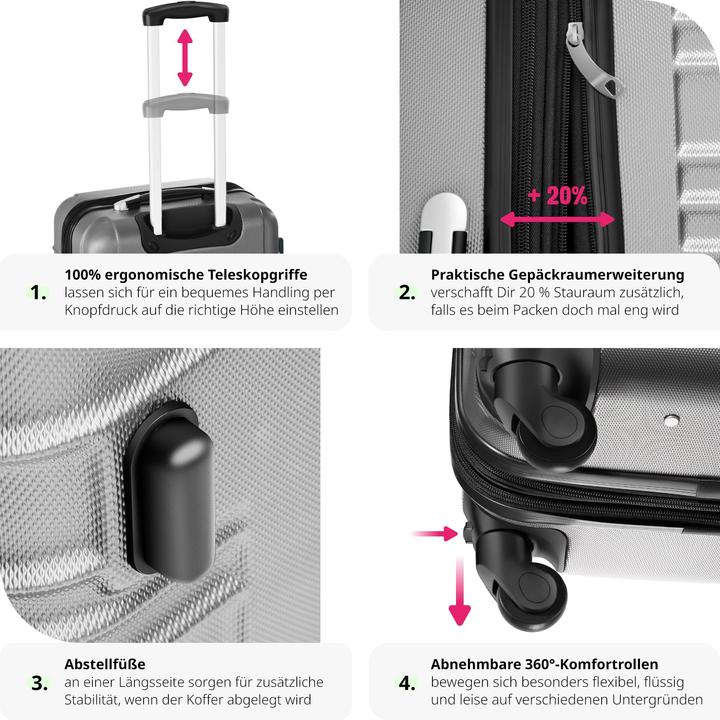 + 20%

1. 100% ergonomische Teleskopgriffe
lassen sich für ein bequemes Handling per Knopfdruck auf die richtige Höhe einstellen

2. Praktische Gepäckraumerweiterung
verschafft Dir 20 % Stauraum zusätzlich, falls es beim Packen doch mal eng wird

3. Abstellfüße
an einer Längsseite sorgen für zusätzliche Stabilität, wenn der Koffer abgelegt wird

4. Abnehmbare 360°-Komfortrollen
bewegen sich besonders flexibel, flüssig und leise auf verschiedenen Untergründen