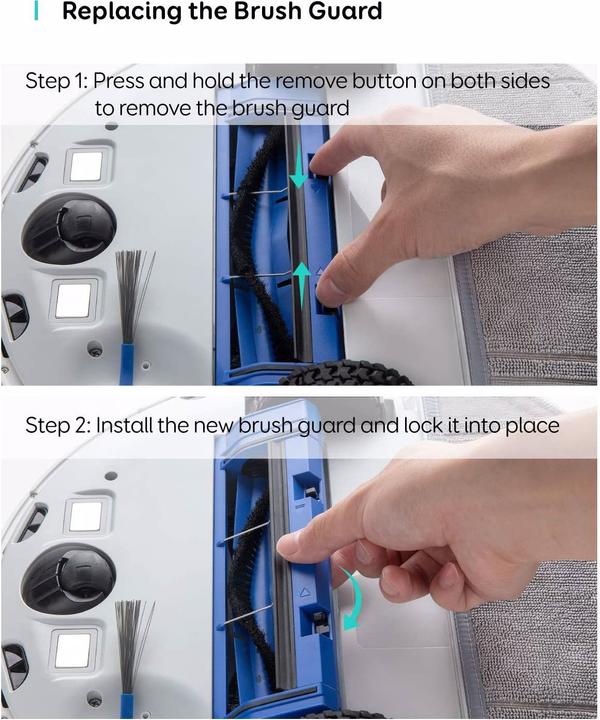 Replacing the Brush Guard

Step 1: Press and hold the remove button on both sides to remove the brush guard

Step 2: Install the new brush guard and lock it into place