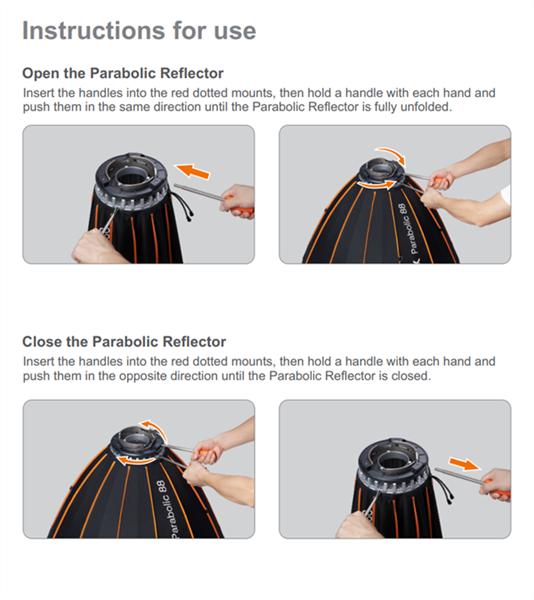 Instructions for use

Open the Parabolic Reflector

Insert the handles into the red dotted mounts, then hold a handle with each hand and push them in the same direction until the Parabolic Reflector is fully unfolded.

Parabolic 88

Close the Parabolic Reflector

Insert the handles into the red dotted mounts, then hold a handle with each hand and push them in the opposite direction until the Parabolic Reflector is closed.

Parabolic 88