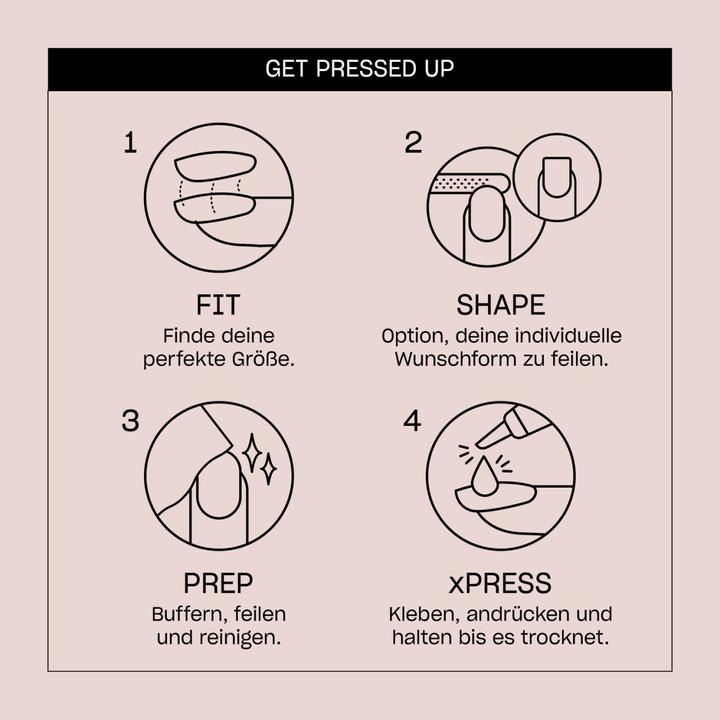 GET PRESSED UP

1

FIT
Finde deine perfekte Größe.

2

SHAPE
Option, deine individuelle Wunschform zu feilen.

3

PREP
Buffern, feilen und reinigen.

4

xPRESS
Kleben, andrücken und halten bis es trocknet.