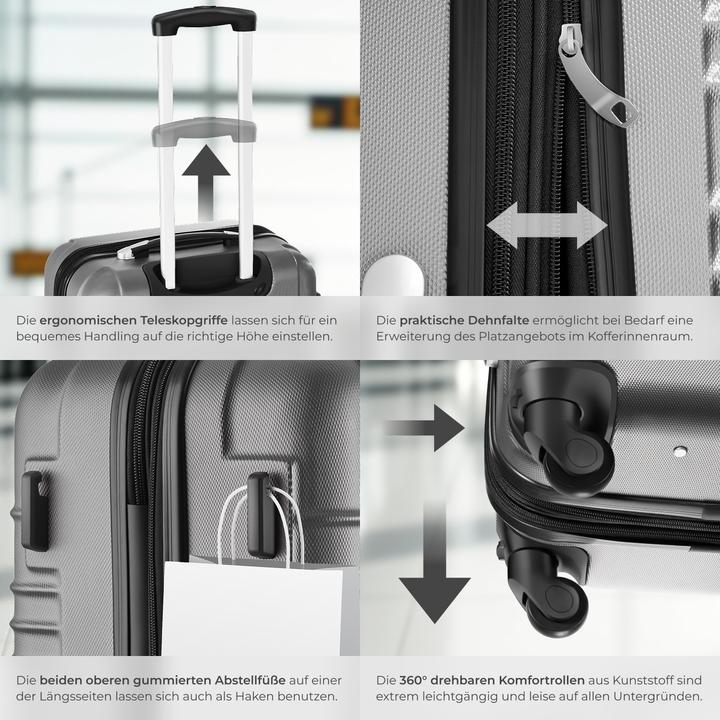 Die ergonomischen Teleskopgriffe lassen sich für ein bequemes Handling auf die richtige Höhe einstellen.

Die praktische Dehnfalte ermöglicht bei Bedarf eine Erweiterung des Platzangebots im Kofferinnenraum.

Die beiden oberen gummierten Abstellfüße auf einer der Längsseiten lassen sich auch als Haken benutzen.

Die 360° drehbaren Komfortrollen aus Kunststoff sind extrem leichtgängig und leise auf allen Untergründen.