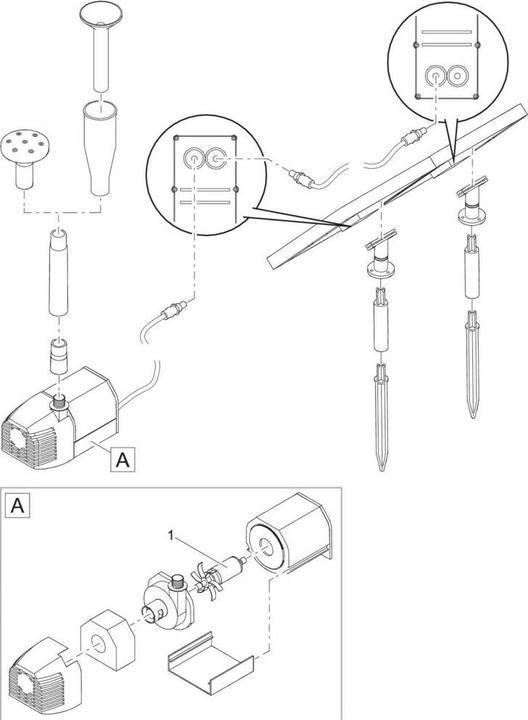 A

A

1