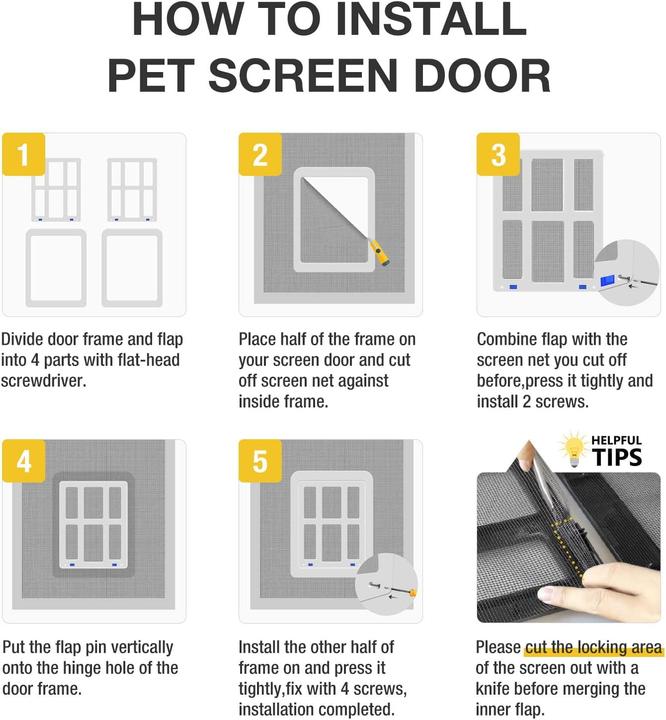 HOW TO INSTALL
PET SCREEN DOOR

1

Divide door frame and flap into 4 parts with flat-head screwdriver.

2

Place half of the frame on your screen door and cut off screen net against inside frame.

3

Combine flap with the screen net you cut off before,press it tightly and install 2 screws.

4

Put the flap pin vertically onto the hinge hole of the door frame.

5

Install the other half of frame on and press it tightly,fix with 4 screws, installation completed.

HELPFUL TIPS

Please cut the locking area of the screen out with a knife before merging the inner flap.