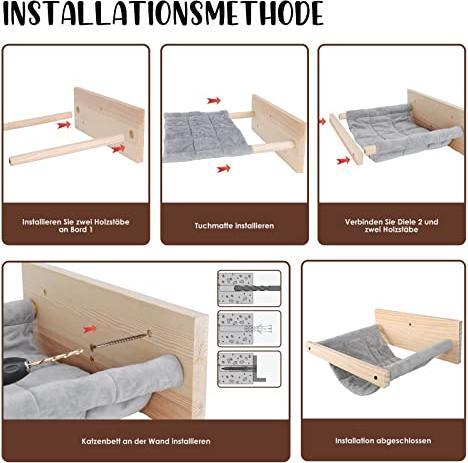 INSTALLATIONSMETHODE

Installieren Sie zwei Holzstäbe an Bord 1

Tuchmatte installieren

Verbinden Sie Diele 2 und zwei Holzstäbe

Katzenbett an der Wand installieren

Installation abgeschlossen