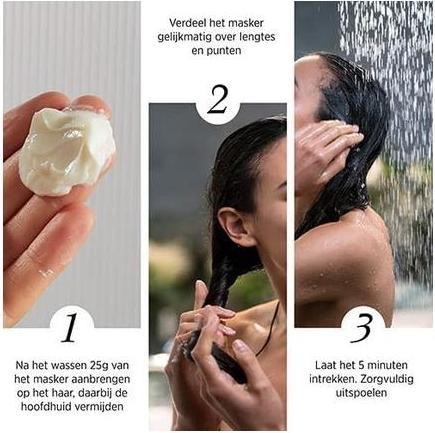 1

Na het wassen 25g van het masker aanbrengen op het haar, daarbij de hoofdhuid vermijden

Verdeel het masker gelijkmatig over lengtes en punten

2

3

Laat het 5 minuten intrekken. Zorgvuldig uitspoelen