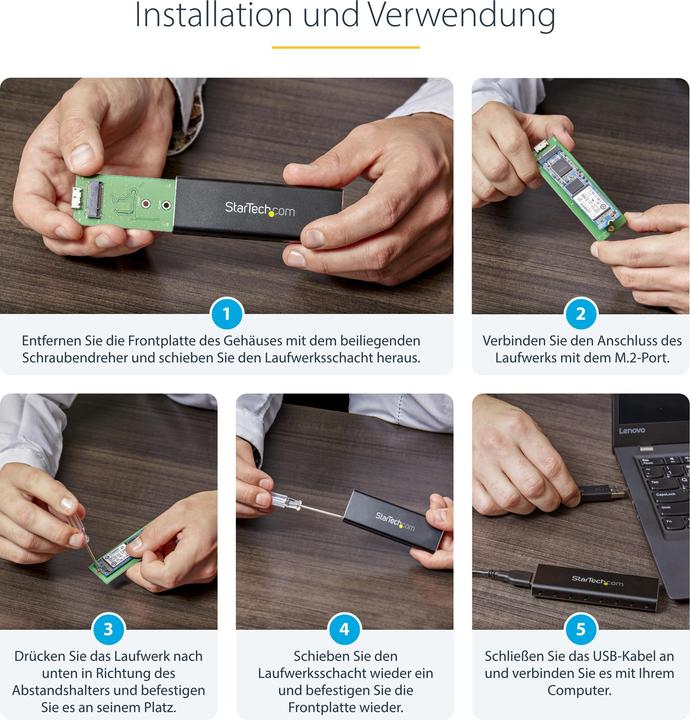 Installation und Verwendung

StarTech.com

1

Entfernen Sie die Frontplatte des Gehäuses mit dem beiliegenden Schraubendreher und schieben Sie den Laufwerksschacht heraus.

2

Verbinden Sie den Anschluss des Laufwerks mit dem M.2-Port.

3

Drücken Sie das Laufwerk nach unten in Richtung des Abstandshalters und befestigen Sie es an seinem Platz.

StarTech.com

4

Schieben Sie den Laufwerksschacht wieder ein und befestigen Sie die Frontplatte wieder.

Lenovo

StarTech.com

5

Schließen Sie das USB-Kabel an und verbinden Sie es mit Ihrem Computer.