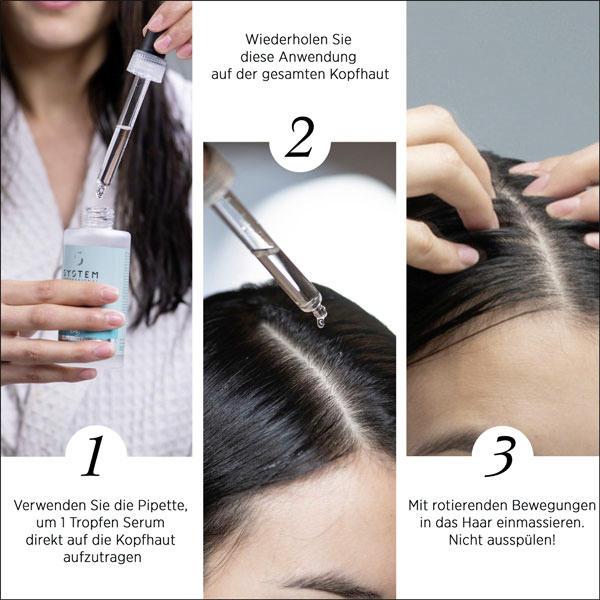 SYSTEM

1

Verwenden Sie die Pipette, um 1 Tropfen Serum direkt auf die Kopfhaut aufzutragen

Wiederholen Sie diese Anwendung auf der gesamten Kopfhaut

2

3

Mit rotierenden Bewegungen in das Haar einmassieren. Nicht ausspülen!