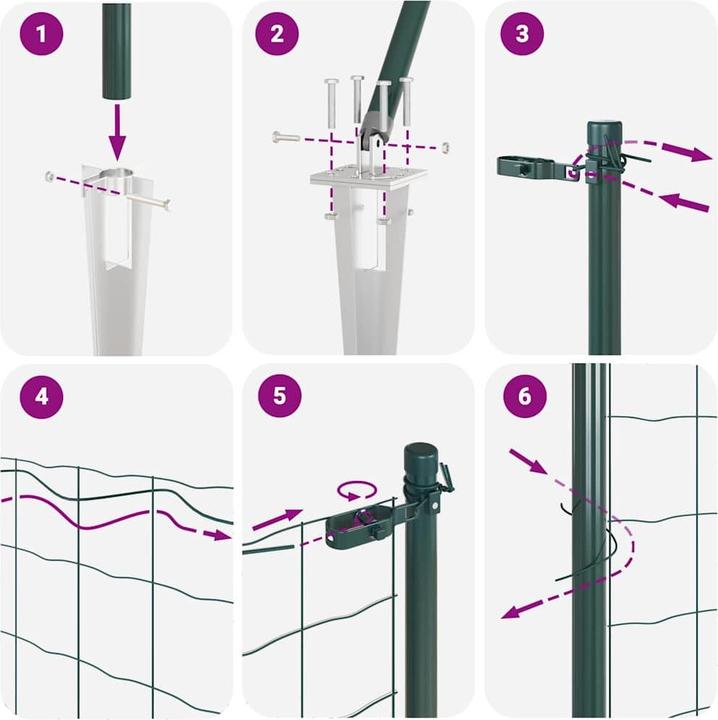 1

2

3

4

5

6