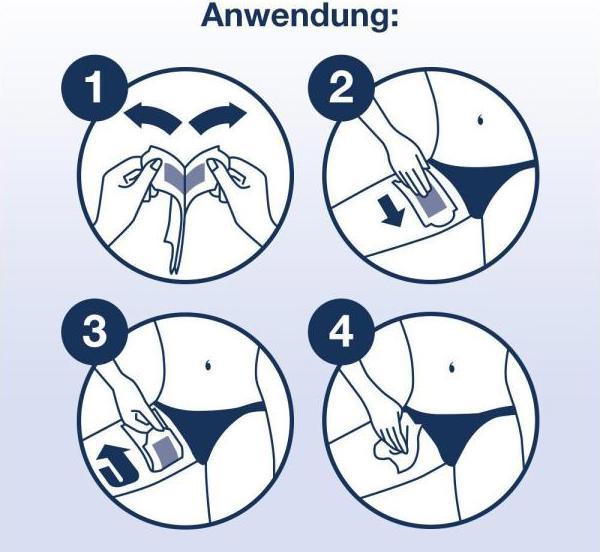 Anwendung:

1

2

3

4