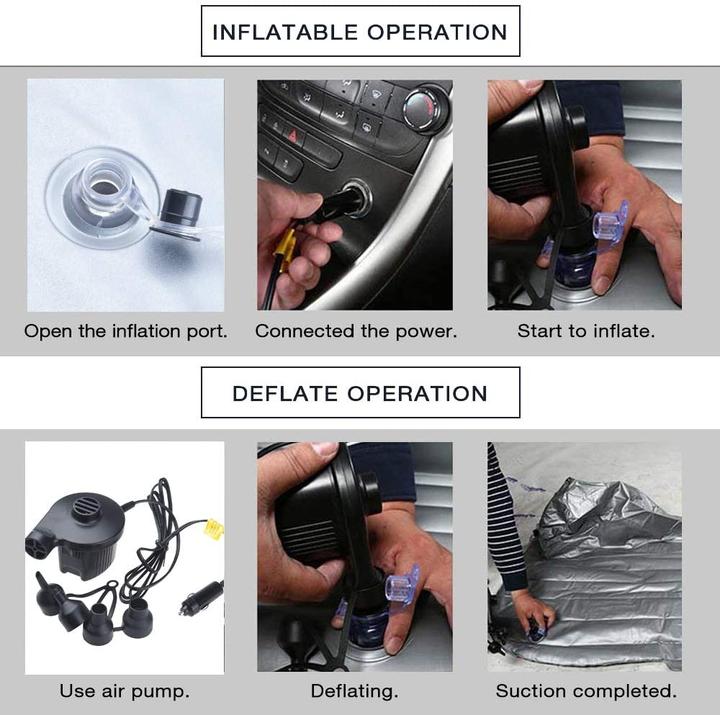 INFLATABLE OPERATION

Open the inflation port.

Connected the power.

Start to inflate.

DEFLATE OPERATION

Use air pump.

Deflating.

Suction completed.