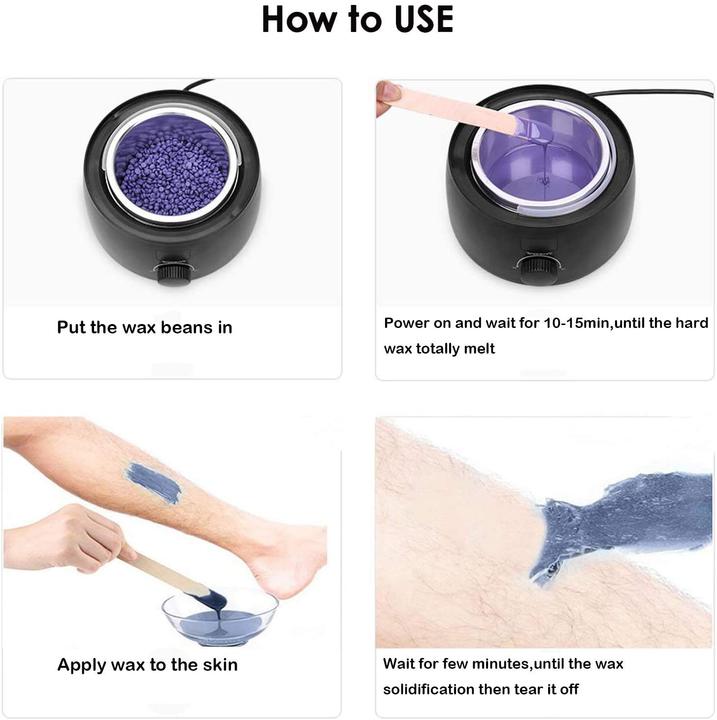 How to USE

Put the wax beans in

Power on and wait for 10-15min,until the hard wax totally melt

Apply wax to the skin

Wait for few minutes,until the wax solidification then tear it off