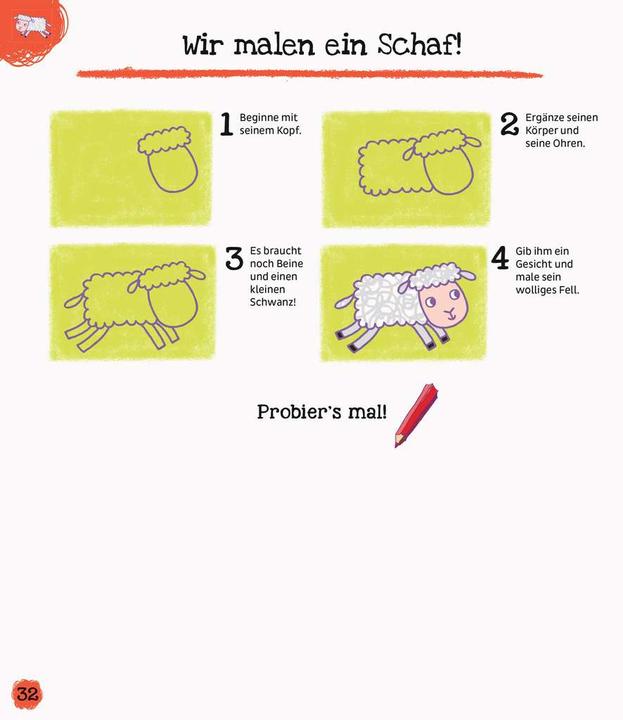 Wir malen ein Schaf!

1 Beginne mit seinem Kopf.

2 Ergänze seinen Körper und seine Ohren.

3 Es braucht noch Beine und einen kleinen Schwanz!

4 Gib ihm ein Gesicht und male sein wolliges Fell.

Probier's mal!

32