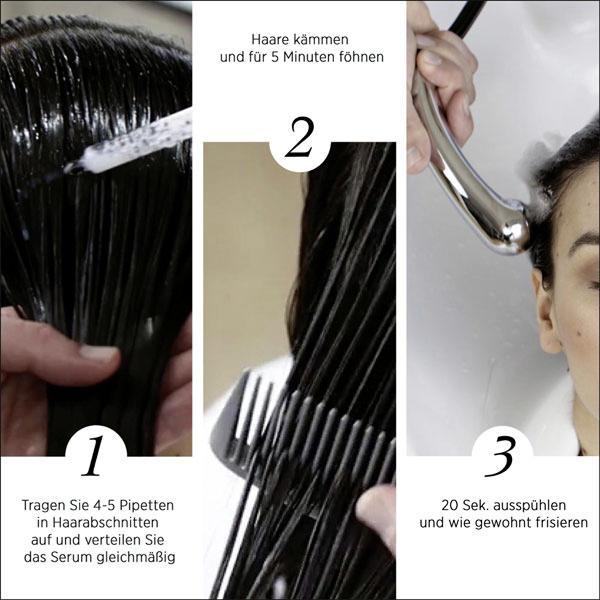 1

Tragen Sie 4-5 Pipetten in Haarabschnitten auf und verteilen Sie das Serum gleichmäßig

Haare kämmen und für 5 Minuten föhnen

2

3

20 Sek. ausspühlen und wie gewohnt frisieren