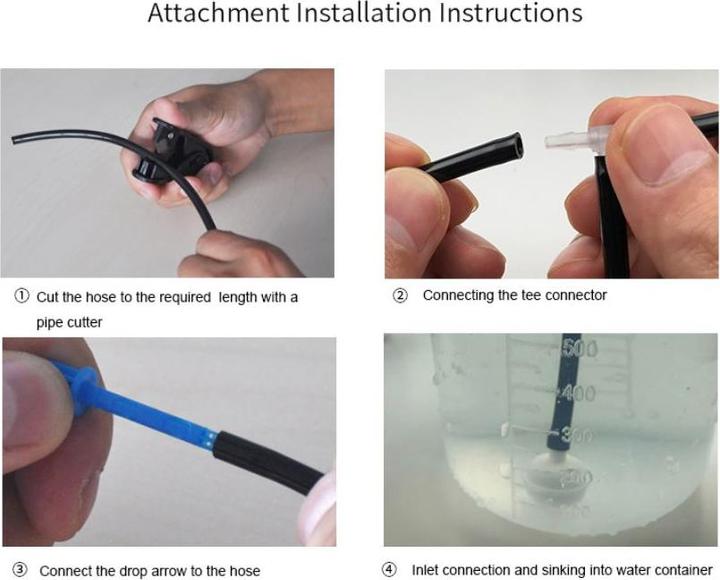 Attachment Installation Instructions

① Cut the hose to the required length with a pipe cutter

② Connecting the tee connector

500
400
300
200

③ Connect the drop arrow to the hose

④ Inlet connection and sinking into water container