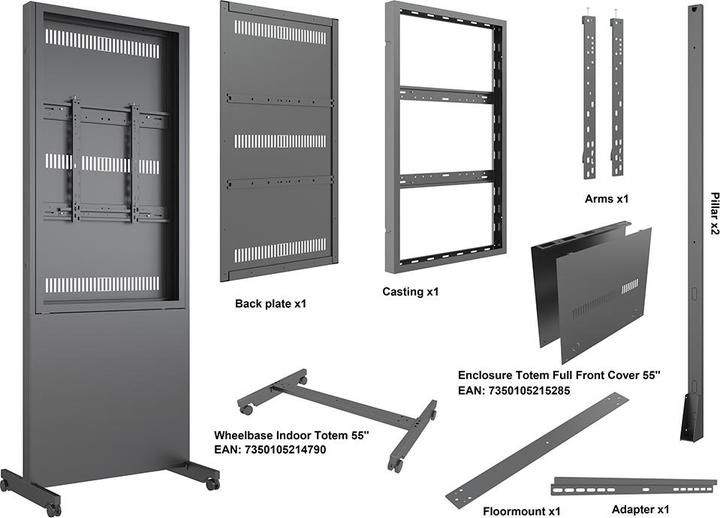 Back plate x1

Casting x1

Arms x1

Pillar x2

Enclosure Totem Full Front Cover 55"
EAN: 7350105215285

Wheelbase Indoor Totem 55"
EAN: 7350105214790

Floormount x1

Adapter x1