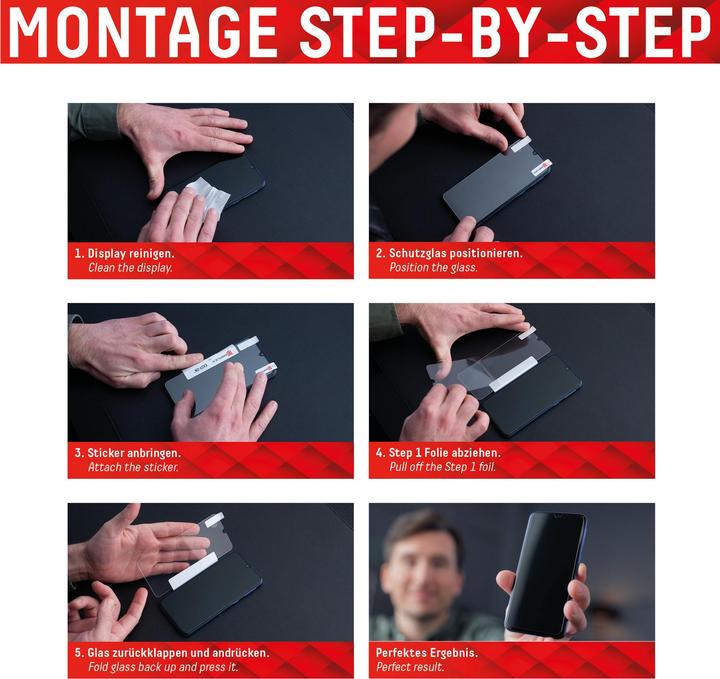 MONTAGE STEP-BY-STEP

1. Display reinigen.
Clean the display.

2. Schutzglas positionieren.
Position the glass.

3. Sticker anbringen.
Attach the sticker.

4. Step 1 Folie abziehen.
Pull off the Step 1 foil.

5. Glas zurückklappen und andrücken.
Fold glass back up and press it.

Perfektes Ergebnis.
Perfect result.