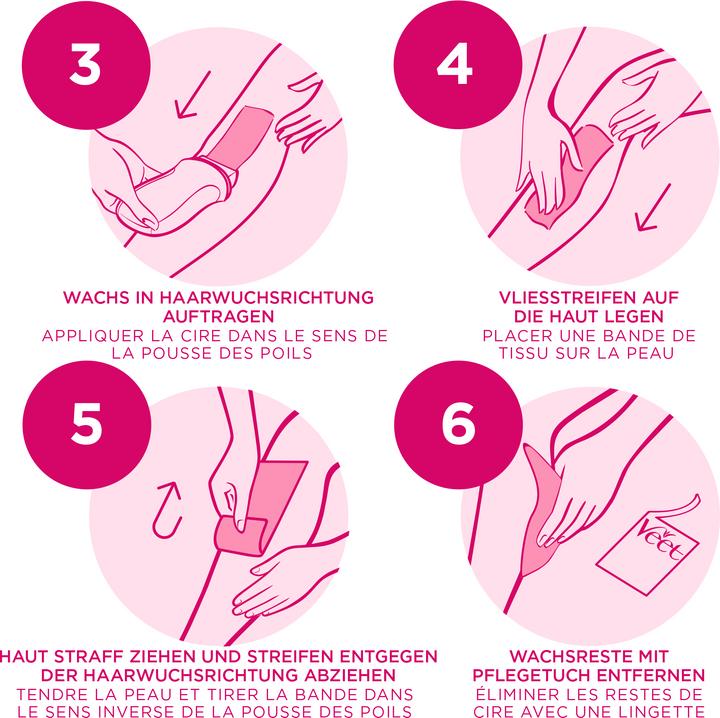 3

WACHS IN HAARWUCHSRICHTUNG AUFTRAGEN
APPLIQUER LA CIRE DANS LE SENS DE LA POUSSE DES POILS

4

VLIESSTREIFEN AUF DIE HAUT LEGEN
PLACER UNE BANDE DE TISSU SUR LA PEAU

5

HAUT STRAFF ZIEHEN UND STREIFEN ENTGEGEN DER HAARWUCHSRICHTUNG ABZIEHEN
TENDRE LA PEAU ET TIRER LA BANDE DANS LE SENS INVERSE DE LA POUSSE DES POILS

6

Veet

WACHSRESTE MIT PFLEGETUCH ENTFERNEN
ÉLIMINER LES RESTES DE CIRE AVEC UNE LINGETTE