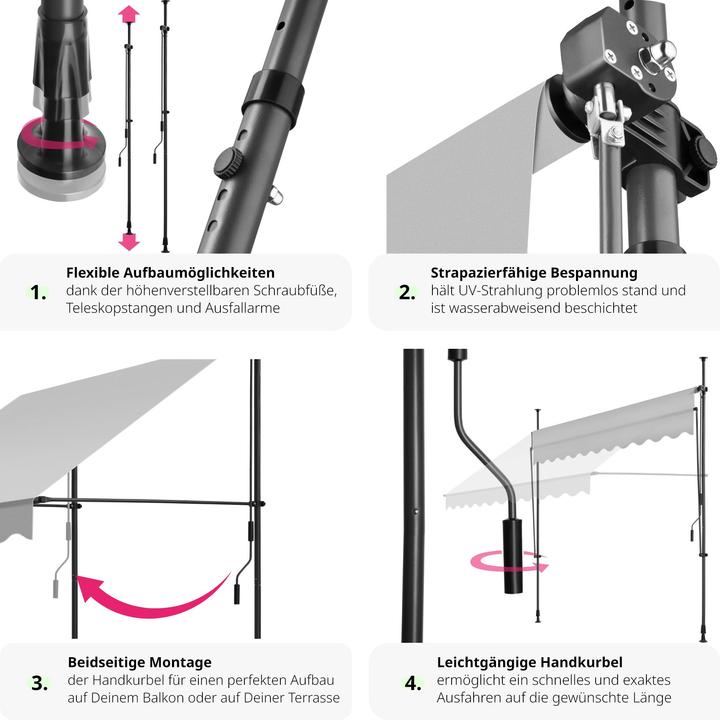 1. **Flexible Aufbaumöglichkeiten**
dank der höhenverstellbaren Schraubfüße, Teleskopstangen und Ausfallarme

2. **Strapazierfähige Bespannung**
hält UV-Strahlung problemlos stand und ist wasserabweisend beschichtet

3. **Beidseitige Montage**
der Handkurbel für einen perfekten Aufbau auf Deinem Balkon oder auf Deiner Terrasse

4. **Leichtgängige Handkurbel**
ermöglicht ein schnelles und exaktes Ausfahren auf die gewünschte Länge