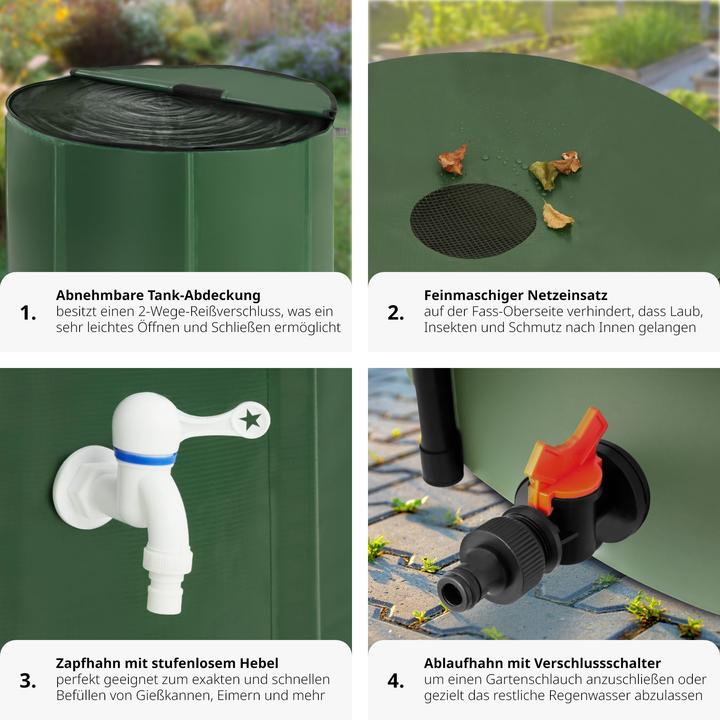 1. Abnehmbare Tank-Abdeckung
besitzt einen 2-Wege-Reißverschluss, was ein sehr leichtes Öffnen und Schließen ermöglicht

2. Feinmaschiger Netzeinsatz
auf der Fass-Oberseite verhindert, dass Laub, Insekten und Schmutz nach Innen gelangen

3. Zapfhahn mit stufenlosem Hebel
perfekt geeignet zum exakten und schnellen Befüllen von Gießkannen, Eimern und mehr

4. Ablaufhahn mit Verschlussschalter
um einen Gartenschlauch anzuschließen oder gezielt das restliche Regenwasser abzulassen