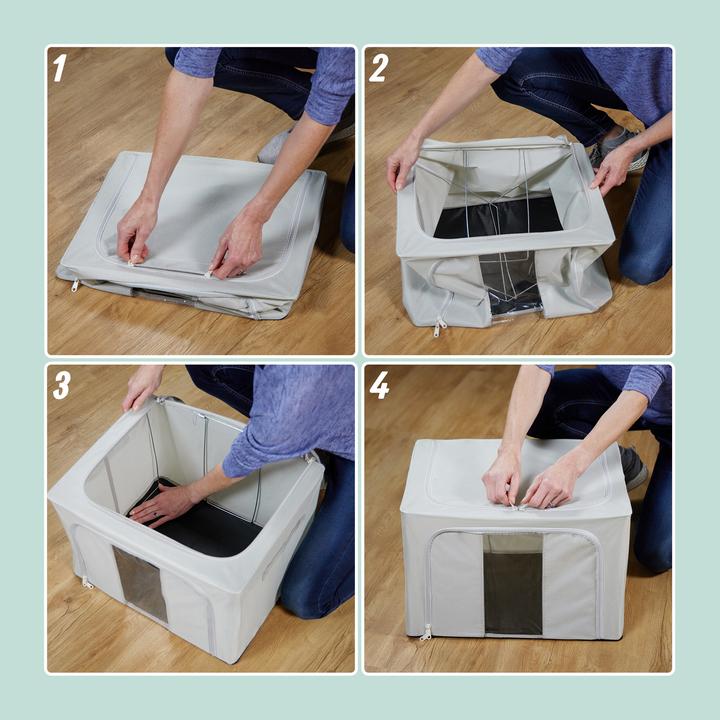 1

2

3

4