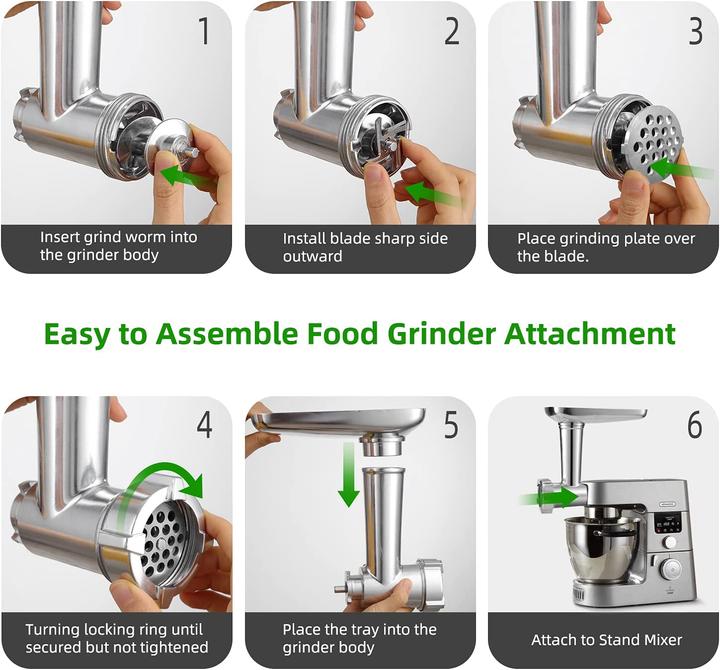 1

Insert grind worm into the grinder body

2

Install blade sharp side outward

3

Place grinding plate over the blade.

Easy to Assemble Food Grinder Attachment

4

Turning locking ring until secured but not tightened

5

Place the tray into the grinder body

6

Attach to Stand Mixer