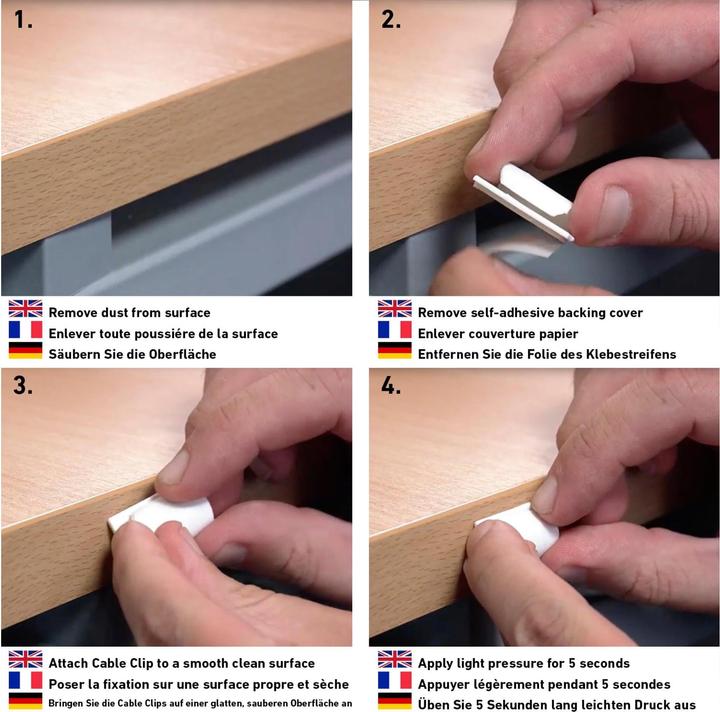 1.

Remove dust from surface
Enlever toute poussiére de la surface
Säubern Sie die Oberfläche

2.

Remove self-adhesive backing cover
Enlever couverture papier
Entfernen Sie die Folie des Klebestreifens

3.

Attach Cable Clip to a smooth clean surface
Poser la fixation sur une surface propre et sèche
Bringen Sie die Cable Clips auf einer glatten, sauberen Oberfläche an

4.

Apply light pressure for 5 seconds
Appuyer légèrement pendant 5 secondes
Üben Sie 5 Sekunden lang leichten Druck aus