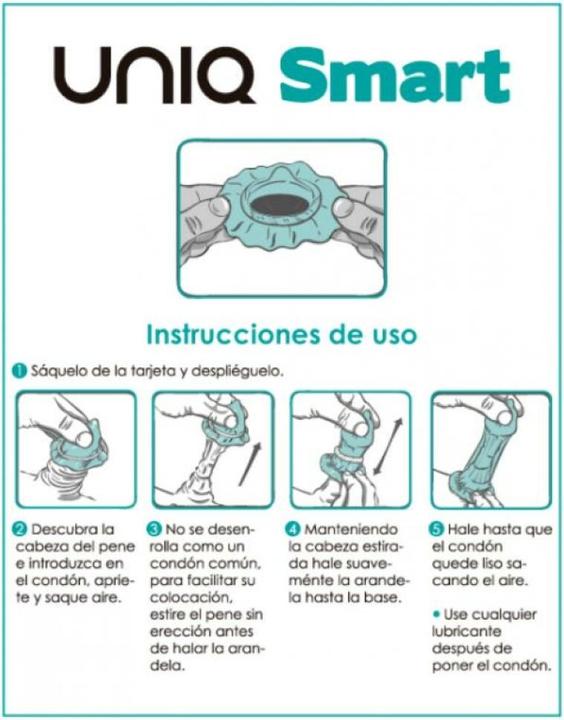 UNIQ Smart

Instrucciones de uso

1 Sáquelo de la tarjeta y despliéguelo.

2 Descubra la cabeza del pene e introduzca en el condón, apriete y saque aire.

3 No se desenrolla como un condón común, para facilitar su colocación, estire el pene sin erección antes de halar la arandela.

4 Manteniendo la cabeza estirada hale suaveménte la arandela hasta la base.

5 Hale hasta que el condón quede liso sacando el aire.

• Use cualquier lubricante después de poner el condón.