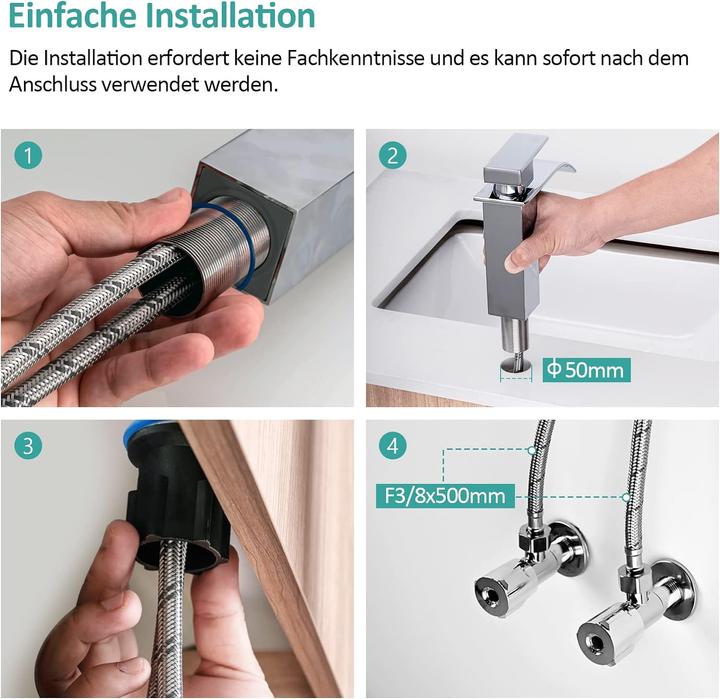 Einfache Installation

Die Installation erfordert keine Fachkenntnisse und es kann sofort nach dem Anschluss verwendet werden.

1

2

Φ50mm

3

4

F3/8x500mm