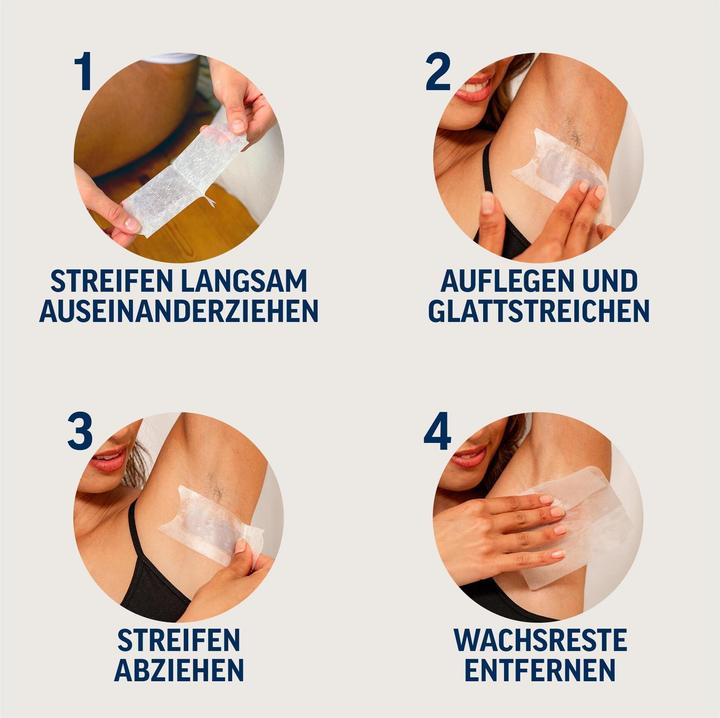 1

STREIFEN LANGSAM AUSEINANDERZIEHEN

2

AUFLEGEN UND GLATTSTREICHEN

3

STREIFEN ABZIEHEN

4

WACHSRESTE ENTFERNEN