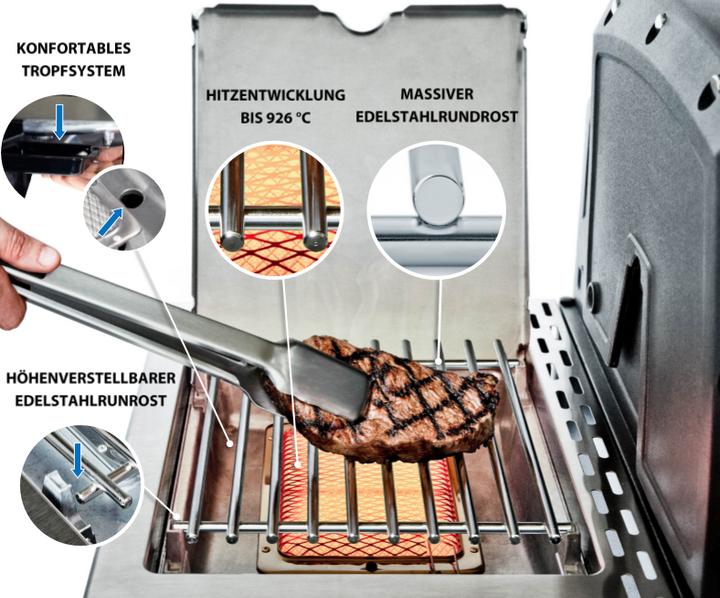 KONFORTABLES
TROPFSYSTEM

HITZENTWICKLUNG
BIS 926 °C

MASSIVER
EDELSTAHLRUNDROST

HÖHENVERSTELLBARER
EDELSTAHLRUNROST