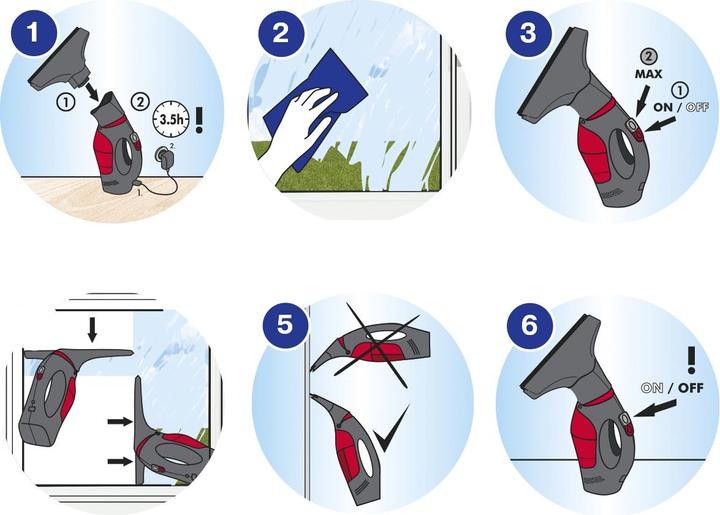 1
①
②
3.5h
!
2.
1.

2

3
②
MAX
①
ON / OFF

5

6
!
ON / OFF