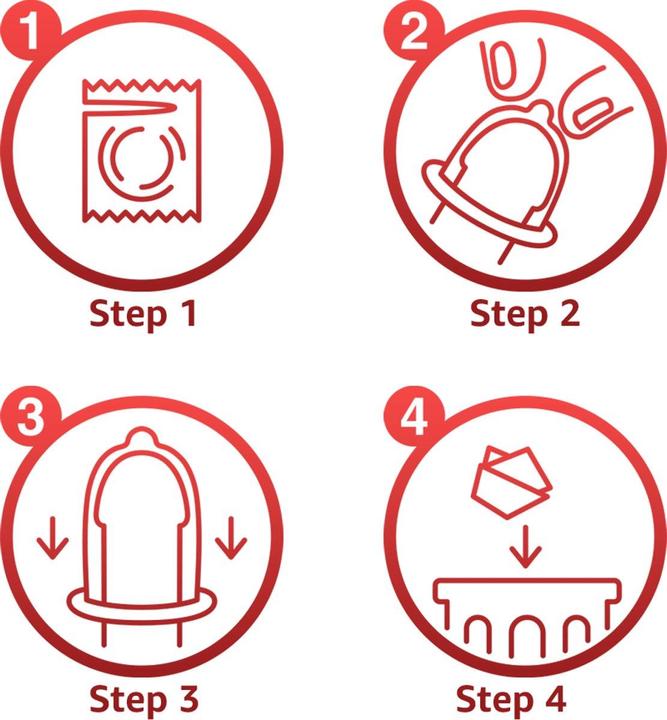 1

Step 1

2

Step 2

3

Step 3

4

Step 4