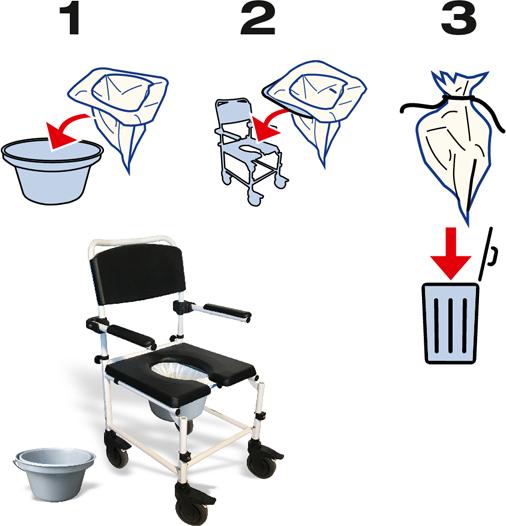 1

2

3