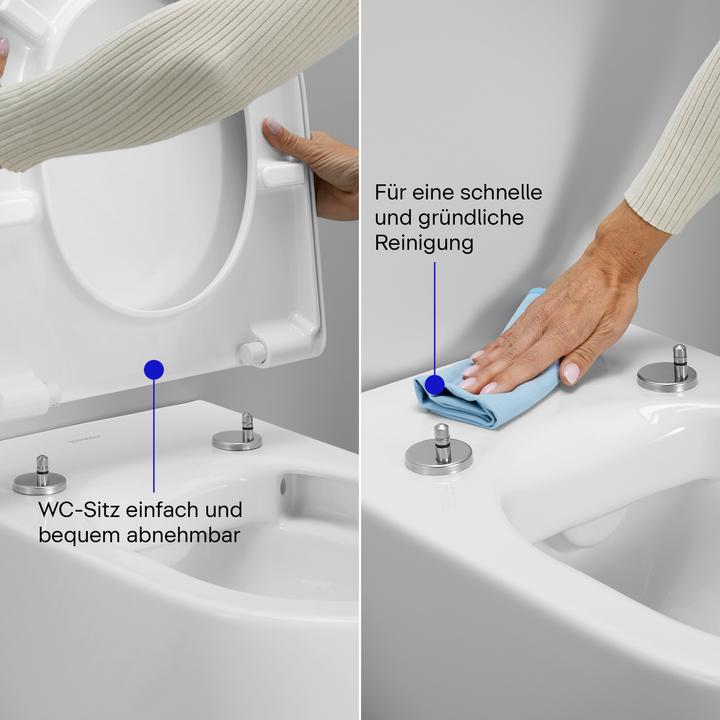 WC-Sitz einfach und bequem abnehmbar

Für eine schnelle und gründliche Reinigung