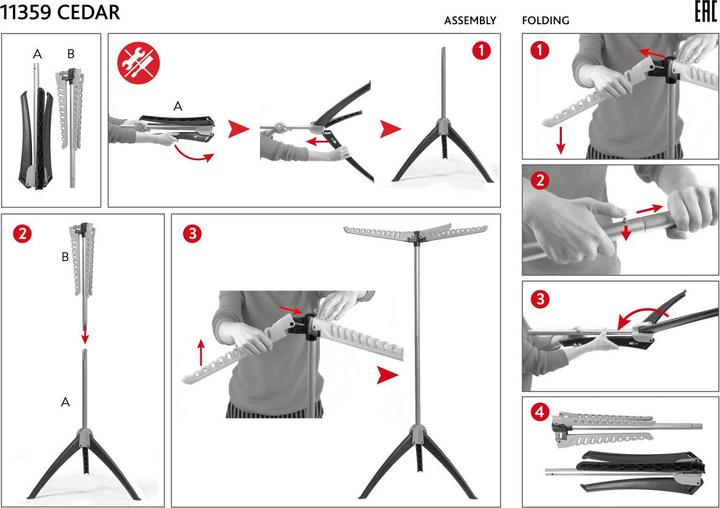 11359 CEDAR

ASSEMBLY

FOLDING

EAC

A B

A

1

2

B

A

3

1

2

3

4