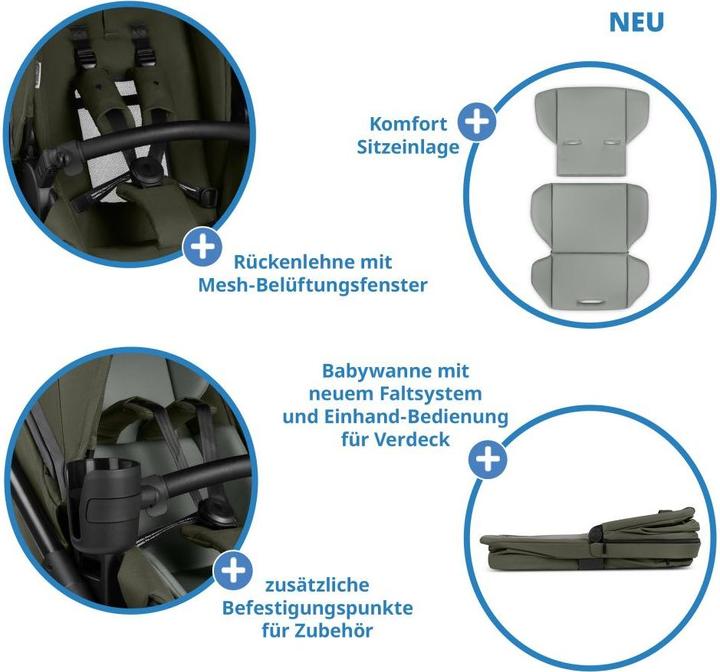 NEU

Komfort Sitzeinlage

Rückenlehne mit Mesh-Belüftungsfenster

Babywanne mit neuem Faltsystem und Einhand-Bedienung für Verdeck

zusätzliche Befestigungspunkte für Zubehör