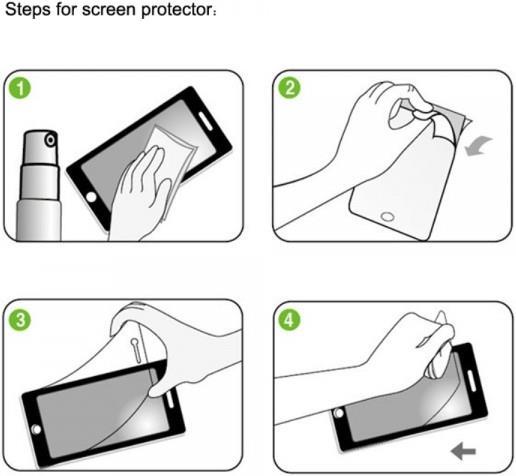 Steps for screen protector：

1

2

3

4